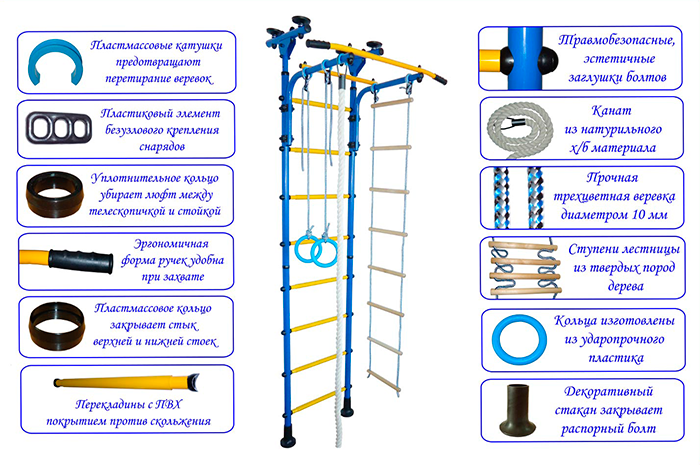 Пластмассовые катушки предотвращают перетирание веревок

Пластиковый элемент безузлового крепления снарядов

Уплотнительное кольцо убирает люфт между телескопичкой и стойкой

Эргономичная форма ручек удобна при захвате

Пластмассовое кольцо закрывает стык верхней и нижней стоек

Перекладины с ПВХ покрытием против скольжения

Травмобезопасные, эстетичные заглушки болтов

Канат из натурильного х/б материала

Прочная трехцветная веревка диаметром 10 мм

Ступени лестницы из твердых пород дерева

Кольца изготовлены из ударопрочного пластика

Декоративный стакан закрывает распорный болт