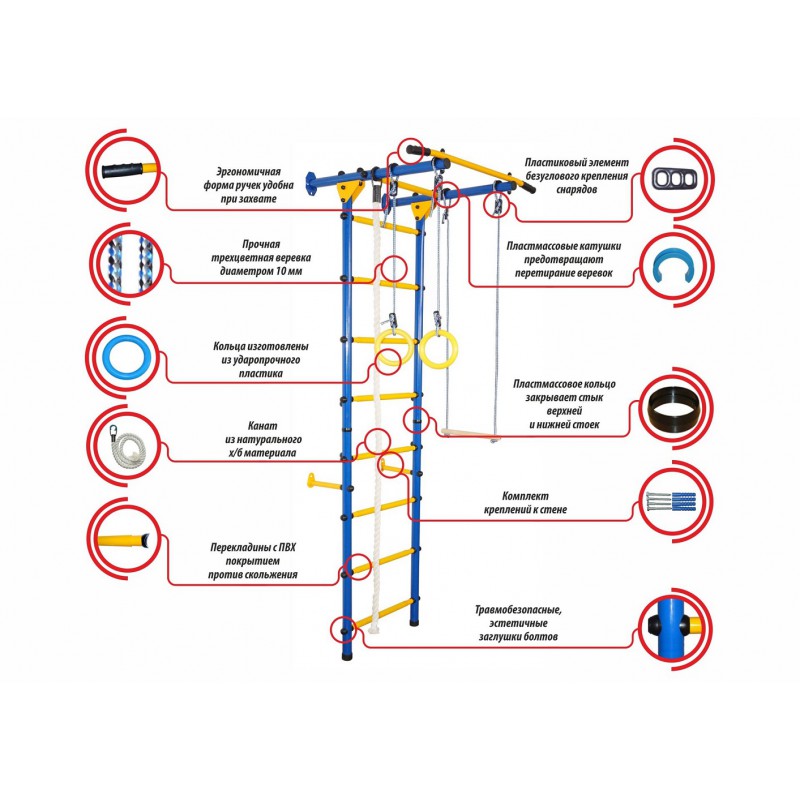 Эргономичная форма ручек удобна при захвате

Прочная трехцветная веревка диаметром 10 мм

Кольца изготовлены из ударопрочного пластика

Канат из натурального х/б материала

Перекладины с ПВХ покрытием против скольжения

Пластиковый элемент безуглового крепления снарядов

Пластмассовые катушки предотвращают перетирание веревок

Пластмассовое кольцо закрывает стык верхней и нижней стоек

Комплект креплений к стене

Травмобезопасные, эстетичные заглушки болтов